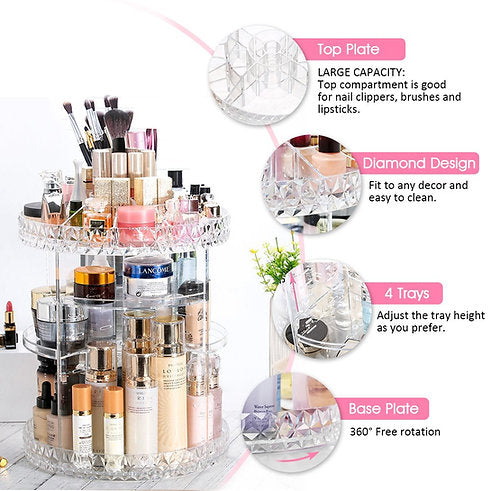 Top Plate

LARGE CAPACITY:
Top compartment is good for nail clippers, brushes and lipsticks.

Diamond Design

Fit to any decor and easy to clean.

4 Trays

Adjust the tray height as you prefer.

Base Plate

360° Free rotation

LANCOME