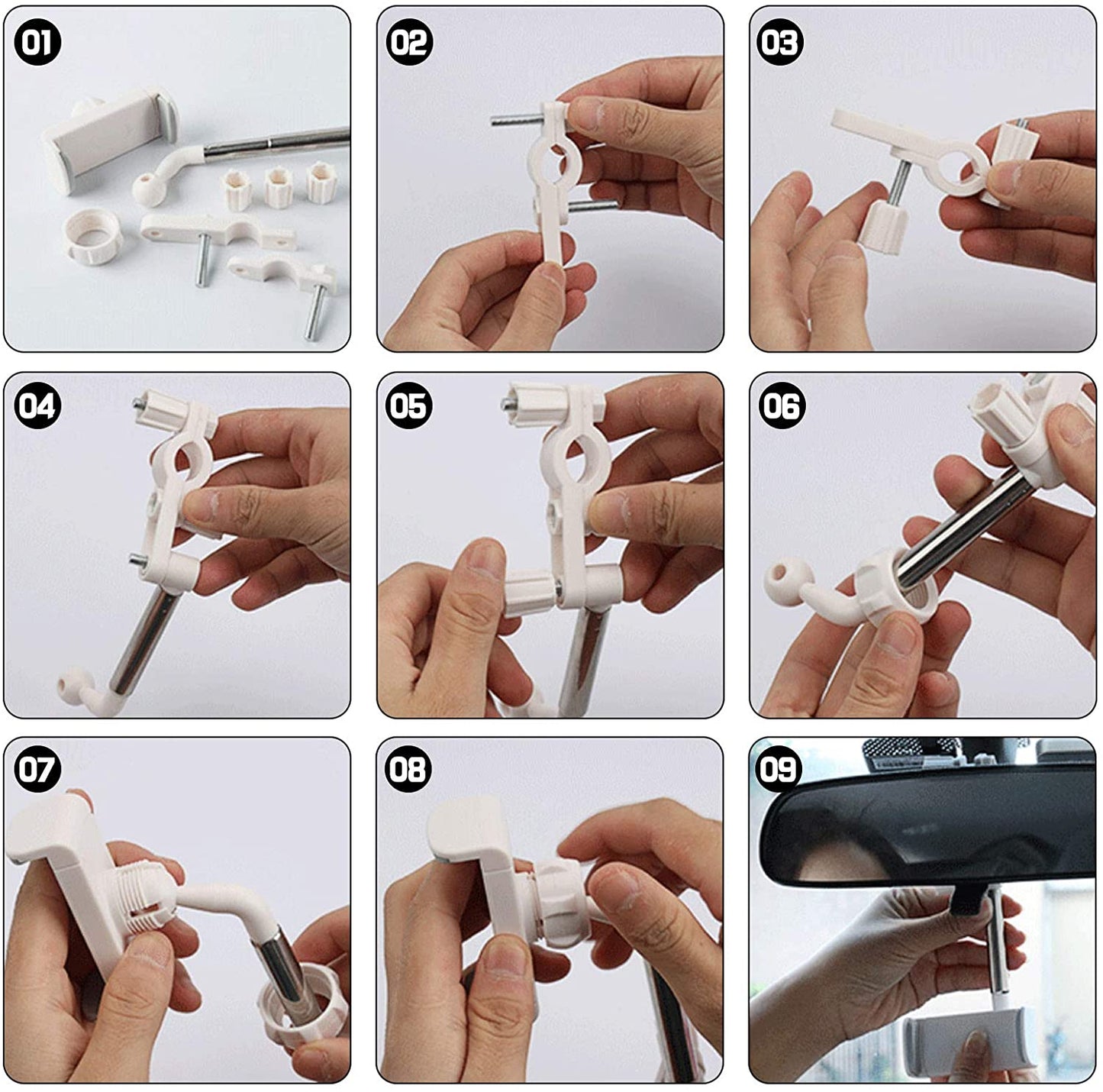 01

02

03

04

05

06

07

08

09