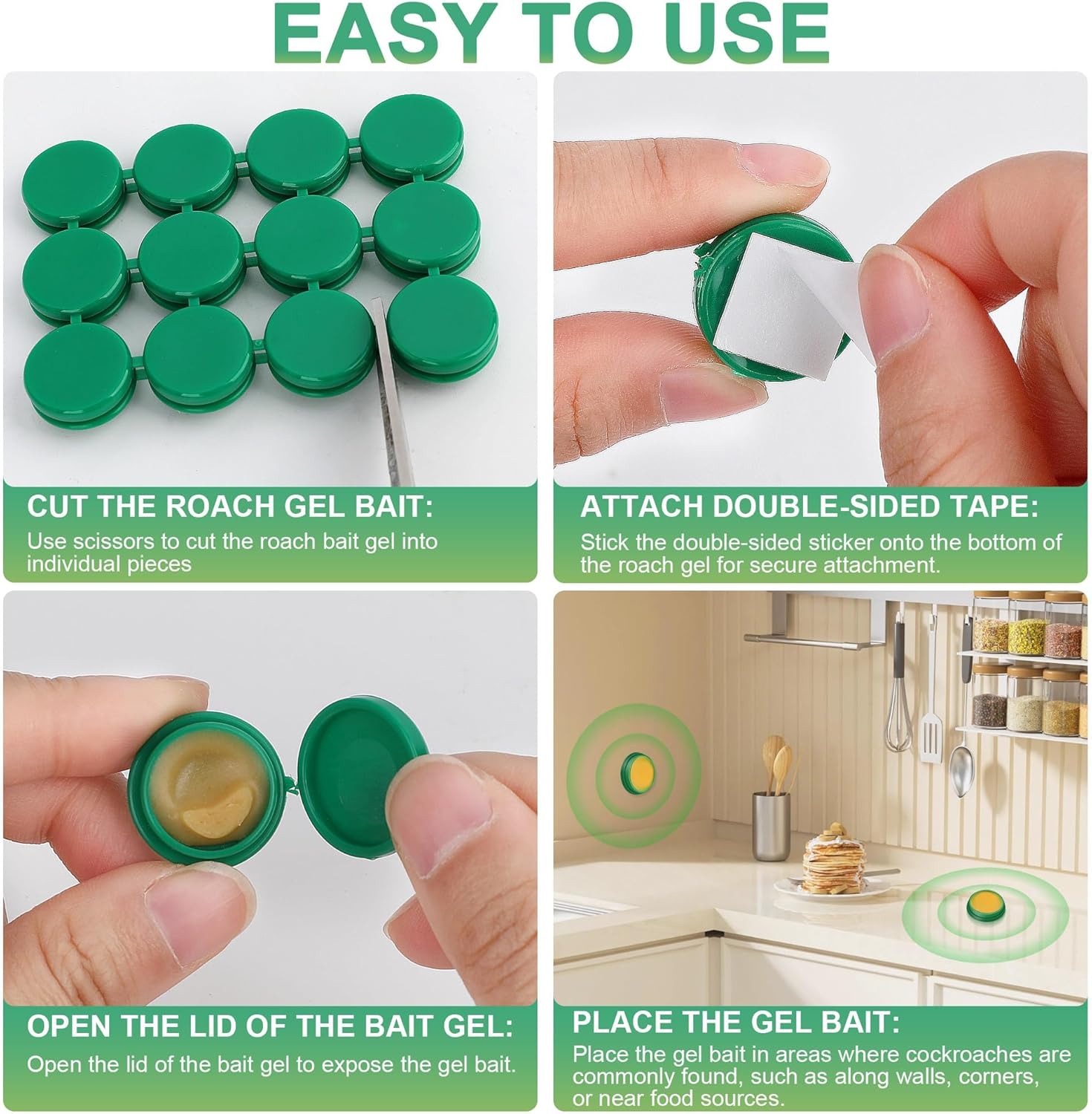 EASY TO USE

CUT THE ROACH GEL BAIT:
Use scissors to cut the roach bait gel into individual pieces

ATTACH DOUBLE-SIDED TAPE:
Stick the double-sided sticker onto the bottom of the roach gel for secure attachment.

OPEN THE LID OF THE BAIT GEL:
Open the lid of the bait gel to expose the gel bait.

PLACE THE GEL BAIT:
Place the gel bait in areas where cockroaches are commonly found, such as along walls, corners, or near food sources.